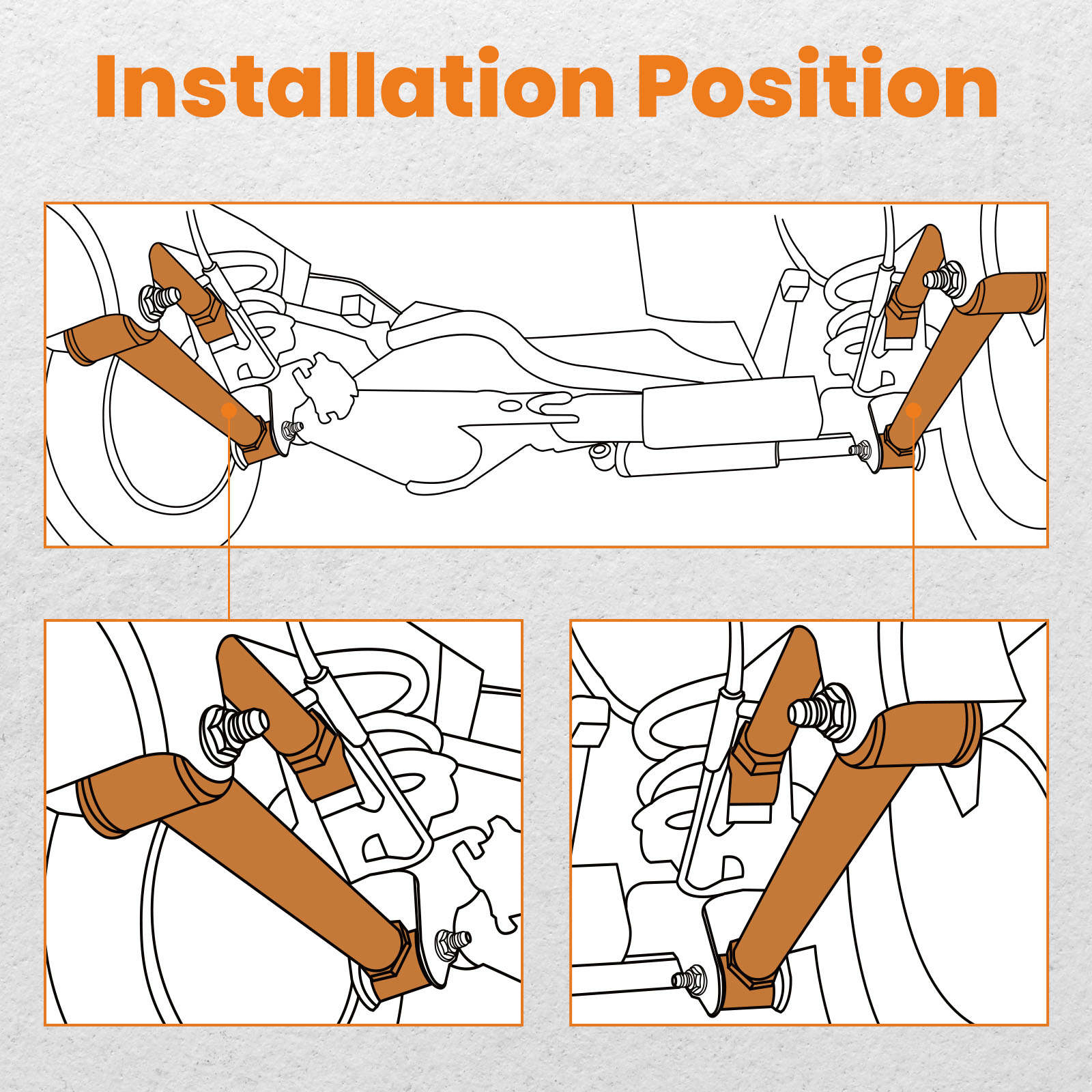 Installation Position